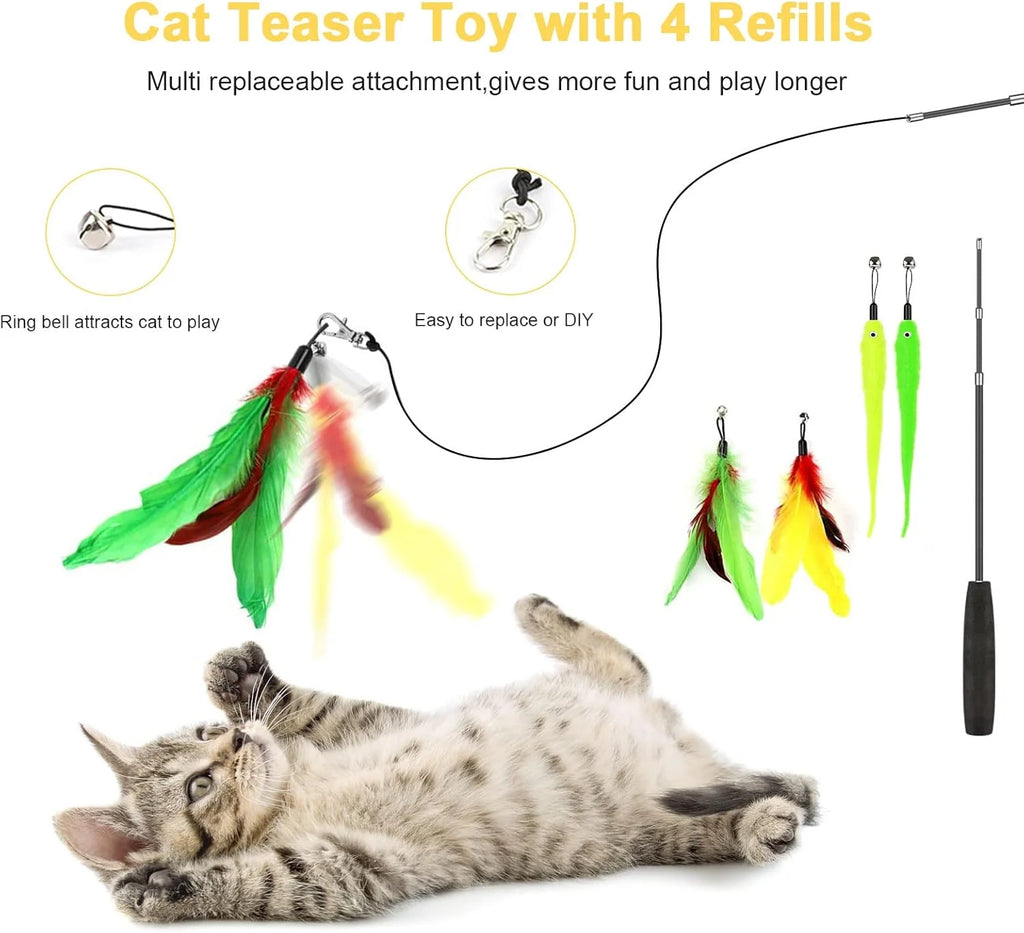 Cat Teaser Toy with 4 Refills

Multi replaceable attachment,gives more fun and play longer

Ring bell attracts cat to play

Easy to replace or DIY